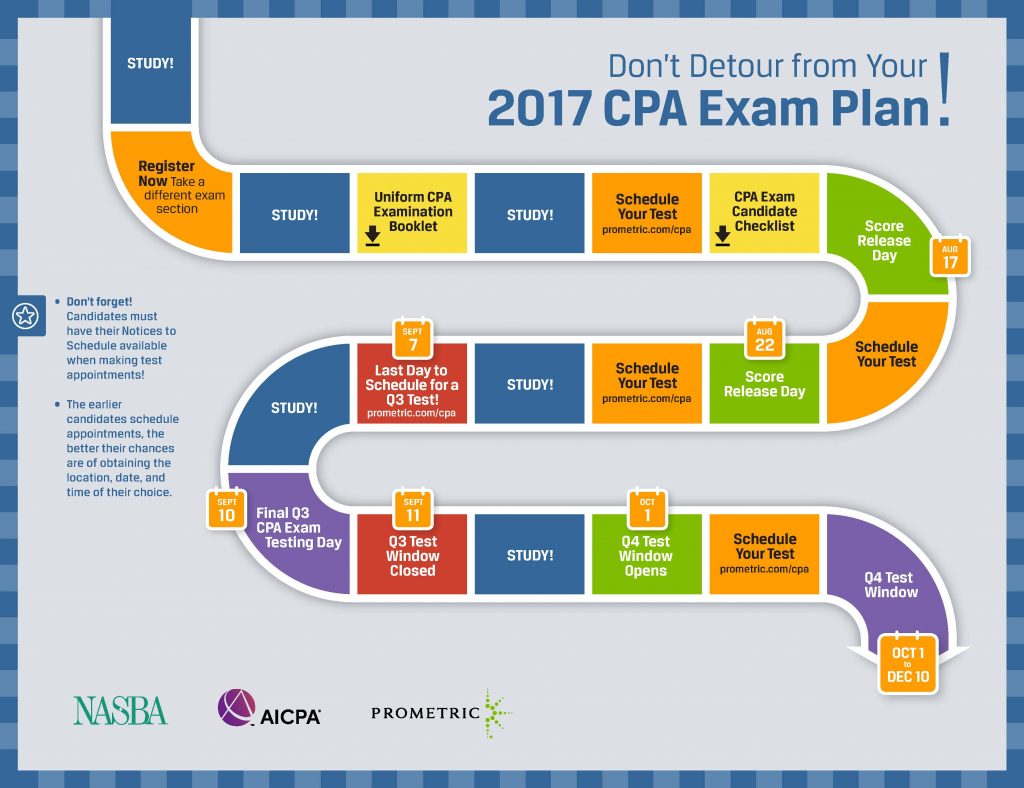 Don't Detour from Your
2017 CPA Exam Plan!

STUDY!

Register Now Take a different exam section

STUDY!

Uniform CPA Examination Booklet

STUDY!

Schedule Your Test
prometric.com/cpa

CPA Exam Candidate Checklist

Score Release Day
AUG 17

Schedule Your Test

AUG 22
Score Release Day

Schedule Your Test
prometric.com/cpa

STUDY!

SEPT 7
Last Day to Schedule for a Q3 Test!
prometric.com/cpa

STUDY!

SEPT 10
Final Q3 CPA Exam Testing Day

SEPT 11
Q3 Test Window Closed

STUDY!

OCT 1
Q4 Test Window Opens

Schedule Your Test
prometric.com/cpa

Q4 Test Window

OCT 1 to DEC 10

• Don't forget! Candidates must have their Notices to Schedule available when making test appointments!

• The earlier candidates schedule appointments, the better their chances are of obtaining the location, date, and time of their choice.

NASBA

AICPA

PROMETRIC